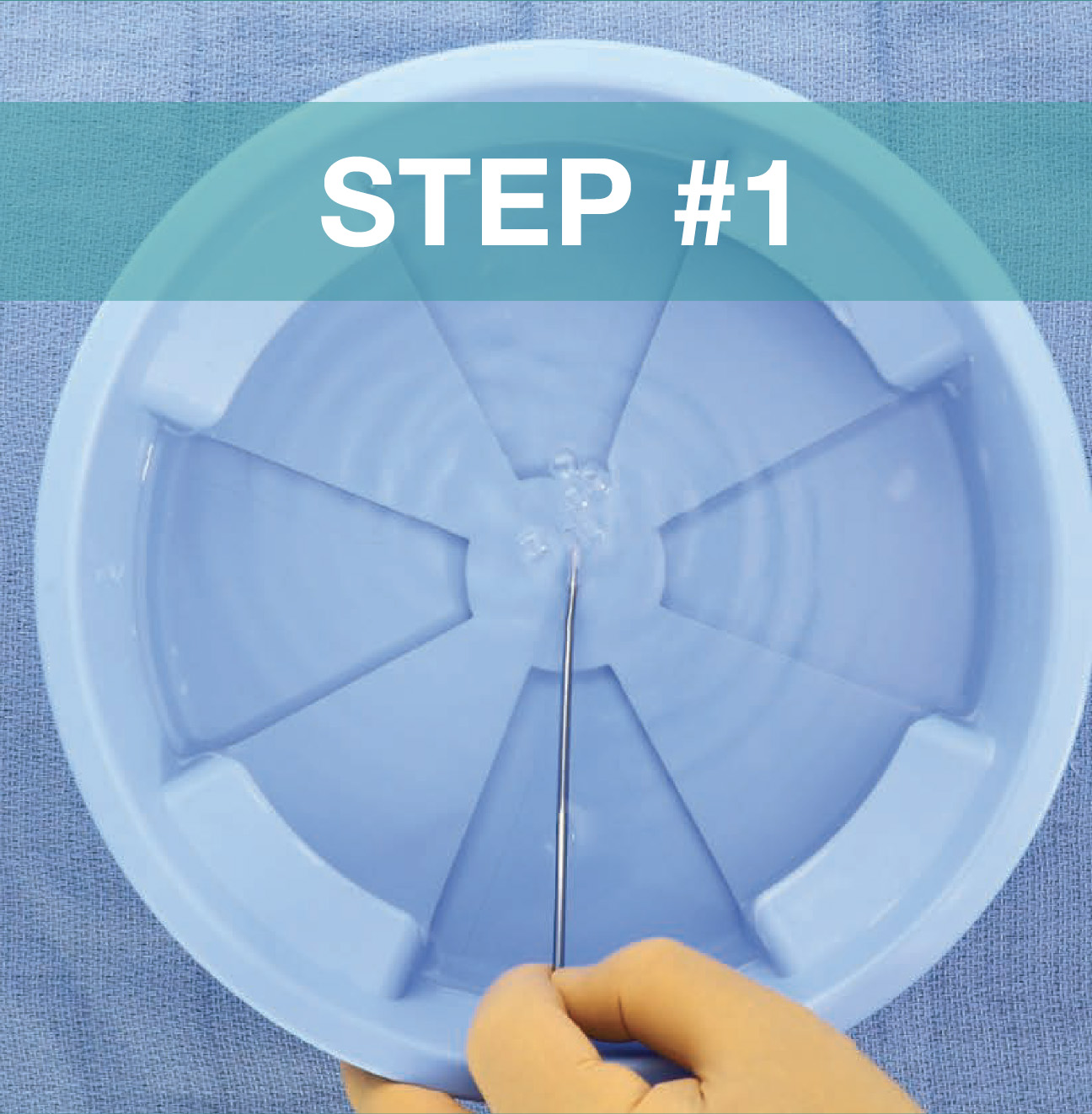 STEP #1